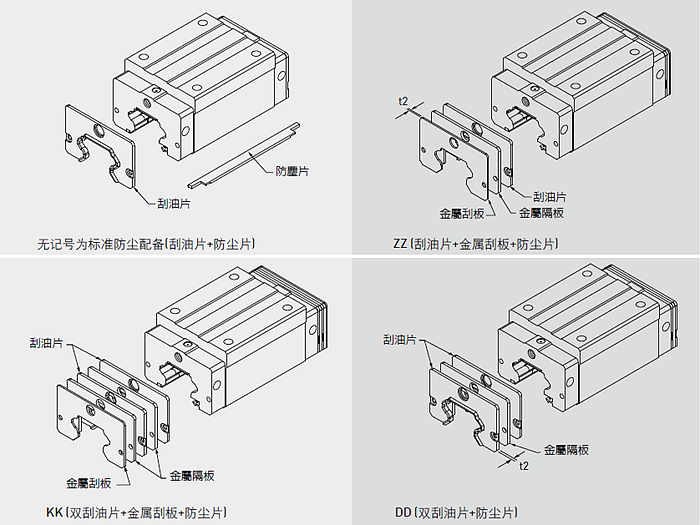 防塵片

刮油片

无记号为标准防尘配备(刮油片+防尘片)

t2

刮油片

金屬刮板

金屬隔板

ZZ (刮油片+金属刮板+防尘片)

刮油片

金屬刮板

金屬隔板

KK (双刮油片+金属刮板+防尘片)

刮油片

金屬隔板

t2

DD (双刮油片+防尘片)