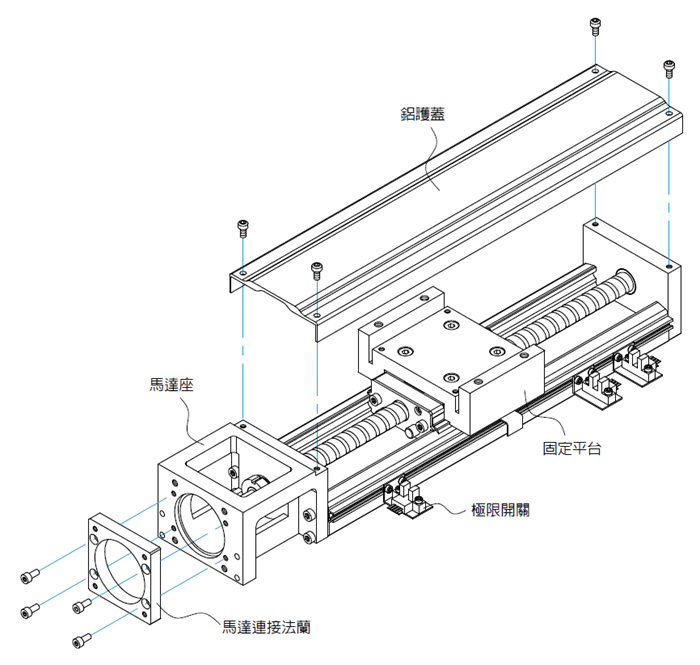 鋁護蓋

馬達座

固定平台

極限開關

馬達連接法蘭